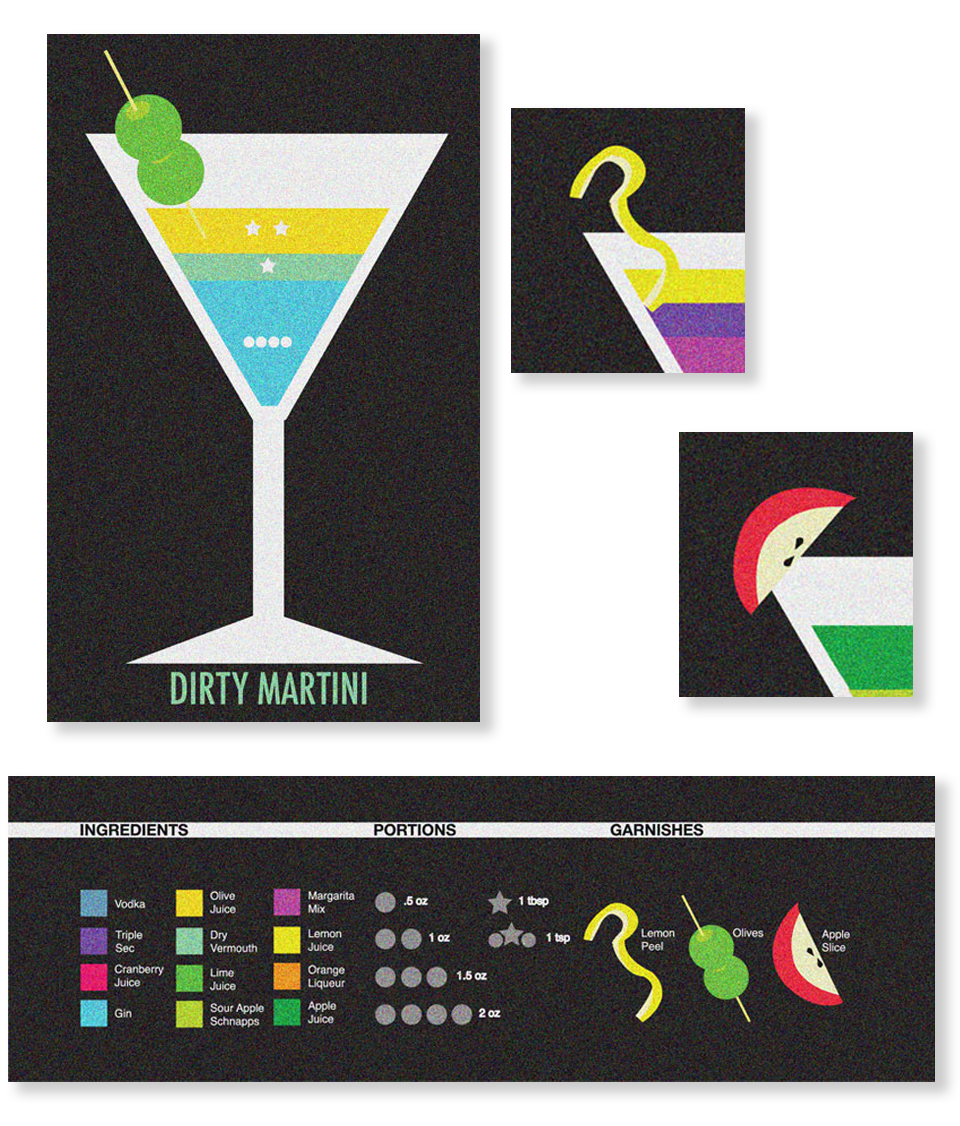 DIRTY MARTINI

INGREDIENTS

Vodka
Triple Sec
Cranberry Juice
Gin

Olive Juice
Dry Vermouth
Lime Juice
Sour Apple Schnapps

Margarita Mix
Lemon Juice
Orange Liqueur
Apple Juice

PORTIONS

.5 oz
1 oz
1.5 oz
2 oz

1 tbsp
1 tsp

GARNISHES

Lemon Peel
Olives
Apple Slice